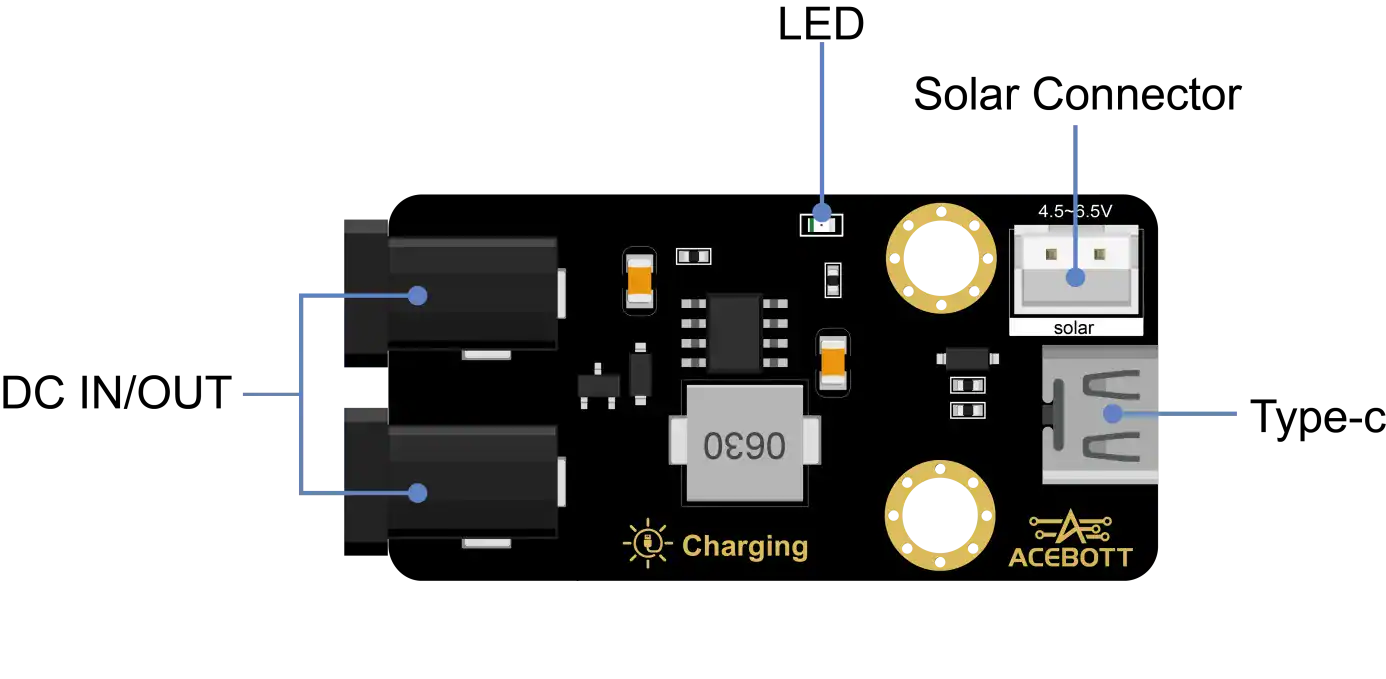 LED

Solar Connector

4.5~6.5V

solar

DC IN/OUT

0630

Type-c

Charging

ACEBOTT